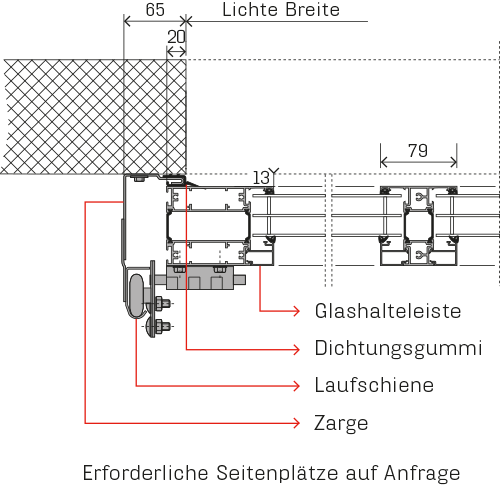 65
Lichte Breite
20
79
13
Glashalteleiste
Dichtungsgummi
Laufschiene
Zarge

Erforderliche Seitenplätze auf Anfrage