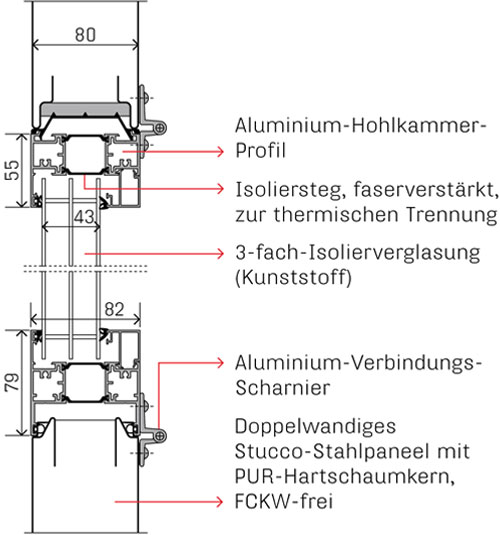 80

55

43

82

79

Aluminium-Hohlkammer-Profil

Isoliersteg, faserverstärkt, zur thermischen Trennung

3-fach-Isolierverglasung (Kunststoff)

Aluminium-Verbindungs-Scharnier

Doppelwandiges Stucco-Stahlpaneel mit PUR-Hartschaumkern, FCKW-frei