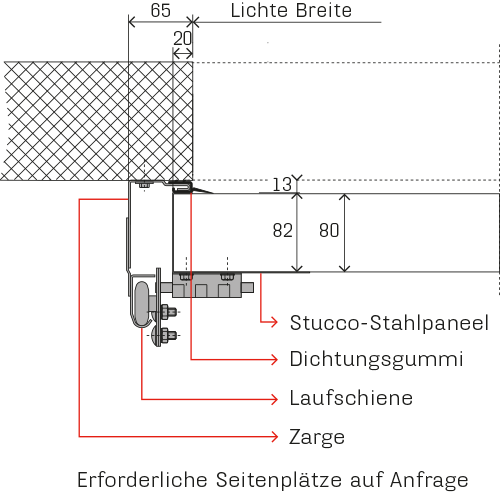 65
Lichte Breite
20
13
82
80
Stucco-Stahlpaneel
Dichtungsgummi
Laufschiene
Zarge

Erforderliche Seitenplätze auf Anfrage