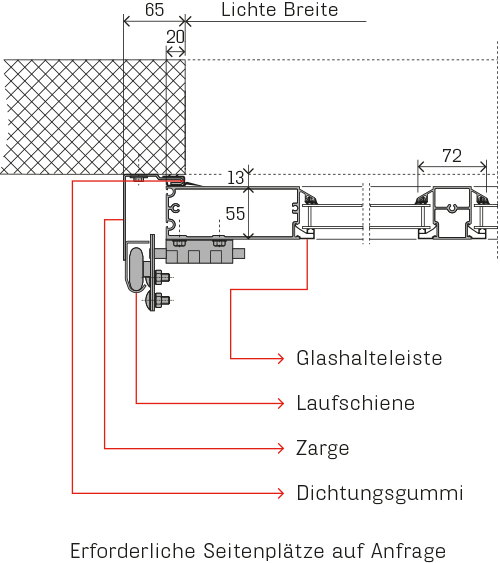 65
Lichte Breite
20
72
13
55
Glashalteleiste
Laufschiene
Zarge
Dichtungsgummi

Erforderliche Seitenplätze auf Anfrage