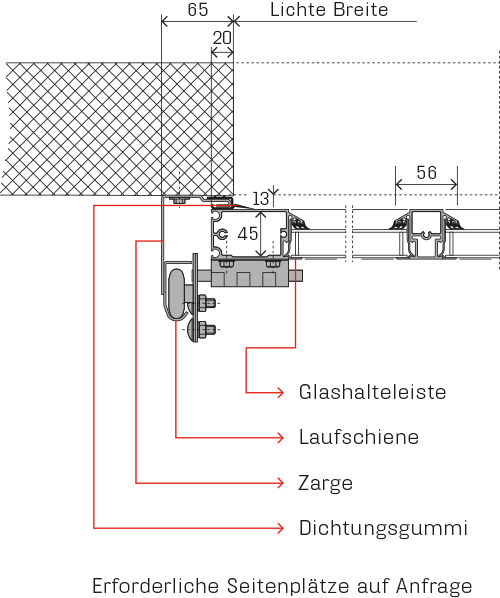 65

Lichte Breite

20

56

13

45

Glashalteleiste

Laufschiene

Zarge

Dichtungsgummi

Erforderliche Seitenplätze auf Anfrage